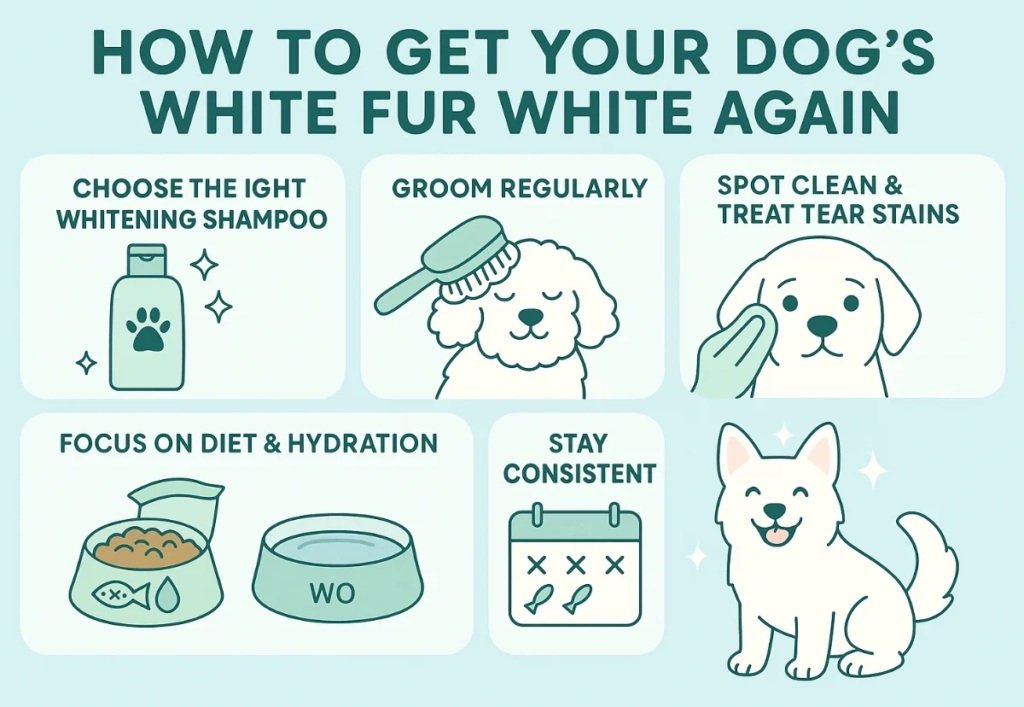 HOW TO GET YOUR DOG'S WHITE FUR WHITE AGAIN

CHOOSE THE IGHT WHITENING SHAMPOO

GROOM REGULARLY

SPOT CLEAN & TREAT TEAR STAINS

FOCUS ON DIET & HYDRATION

WO

STAY CONSISTENT